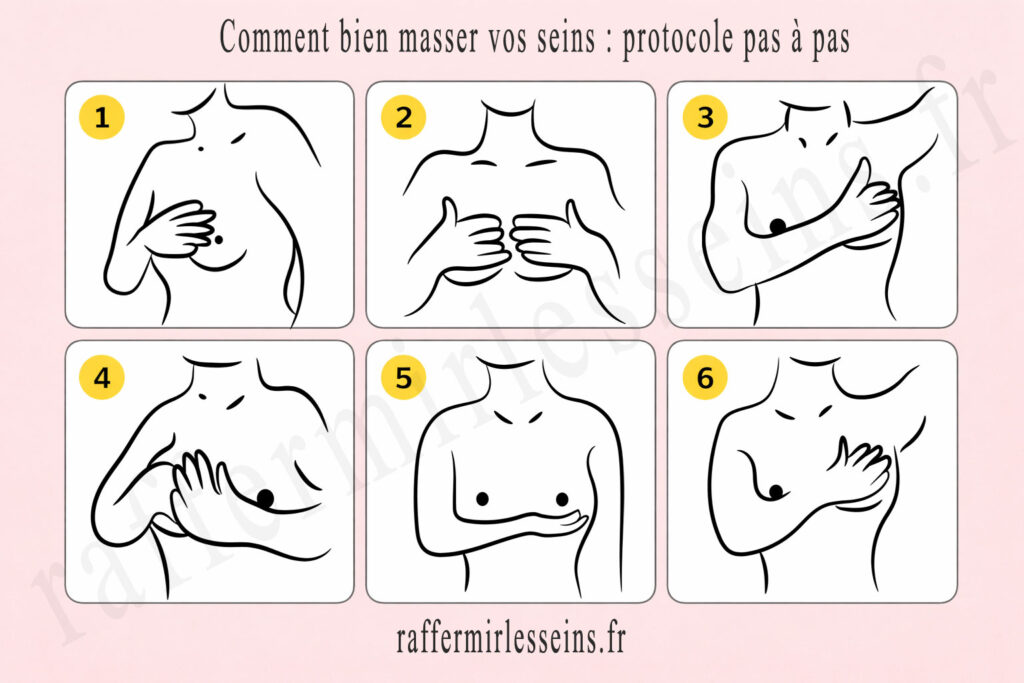 Comment bien masser vos seins : protocole pas à pas

1

2

3

4

5

6

raffermirlesseins.fr

raffermirlesseins.fr